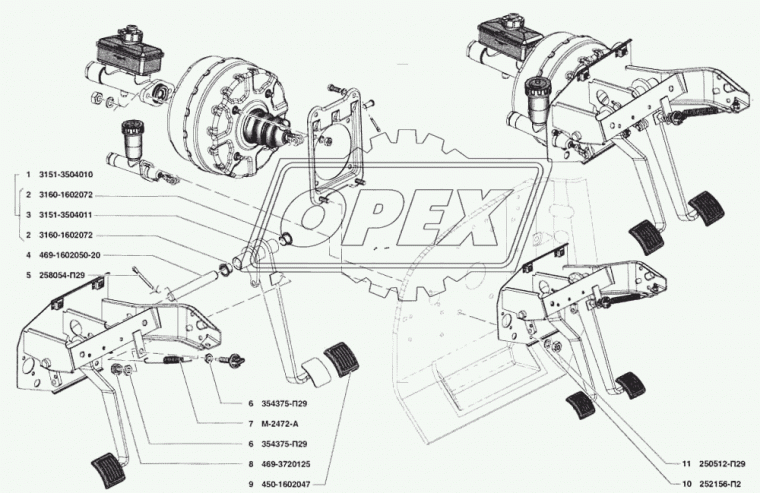 OPEX

1 3151-3504010
2 3160-1602072
3 3151-3504011
2 3160-1602072
4 469-1602050-20
5 258054-П29
6 354375-П29
7 М-2472-А
6 354375-П29
8 469-3720125
9 450-1602047
11 250512-П29
10 252156-П2