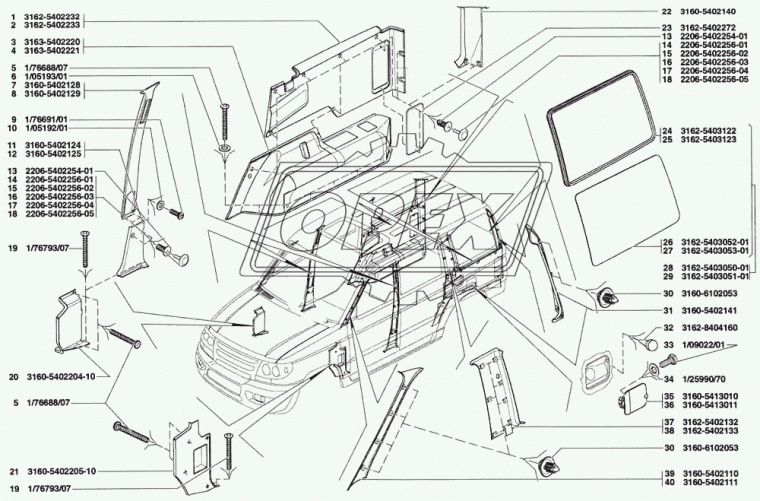 1 3162-5402232
2 3162-5402233
3 3163-5402220
4 3163-5402221
5 1/76688/07
6 1/05193/01
7 3160-5402128
8 3160-5402129
9 1/76691/01
10 1/05192/01
11 3160-5402124
12 3160-5402125
13 2206-5402254-01
14 2206-5402256-01
15 2206-5402256-02
16 2206-5402256-03
17 2206-5402256-04
18 2206-5402256-05
19 1/76793/07
20 3160-5402204-10
5 1/76688/07
21 3160-5402205-10
19 1/76793/07

22 3160-5402140
23 3162-5402272
13 2206-5402254-01
14 2206-5402256-01
15 2206-5402256-02
16 2206-5402256-03
17 2206-5402256-04
18 2206-5402256-05
24 3162-5403122
25 3162-5403123
26 3162-5403052-01
27 3162-5403053-01
28 3162-5403050-01
29 3162-5403051-01
30 3160-6102053
31 3160-5402141
32 3162-8404160
33 1/09022/01
34 1/25990/70
35 3160-5413010
36 3160-5413011
37 3162-5402132
38 3162-5402133
30 3160-6102053
39 3160-5402110
40 3160-5402111

OPEX