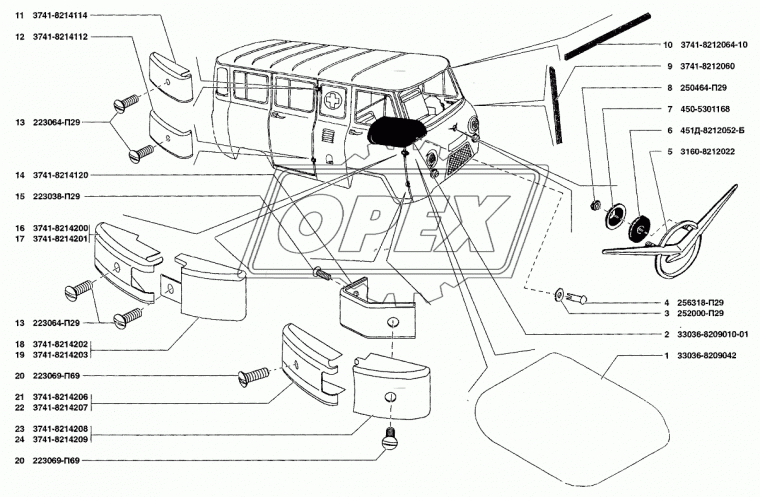 11 3741-8214114
12 3741-8214112
13 223064-П29
14 3741-8214120
15 223038-П29
16 3741-8214200
17 3741-8214201
13 223064-П29
18 3741-8214202
19 3741-8214203
20 223069-П69
21 3741-8214206
22 3741-8214207
23 3741-8214208
24 3741-8214209
20 223069-П69

10 3741-8212064-10
9 3741-8212060
8 250464-П29
7 450-5301168
6 451Д-8212052-Б
5 3160-8212022
4 256318-П29
3 252000-П29
2 33036-8209010-01
1 33036-8209042

OPEX