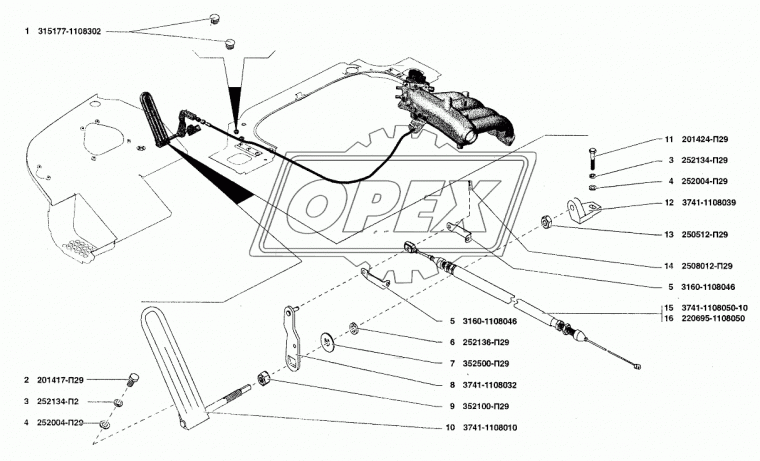 1 315177-1108302

OPEX

11 201424-П29
3 252134-П29
4 252004-П29
12 3741-1108039
13 250512-П29
14 2508012-П29
5 3160-1108046
15 3741-1108050-10
16 220695-1108050
5 3160-1108046
6 252136-П29
7 352500-П29
8 3741-1108032
9 352100-П29
10 3741-1108010

2 201417-П29
3 252134-П2
4 252004-П29