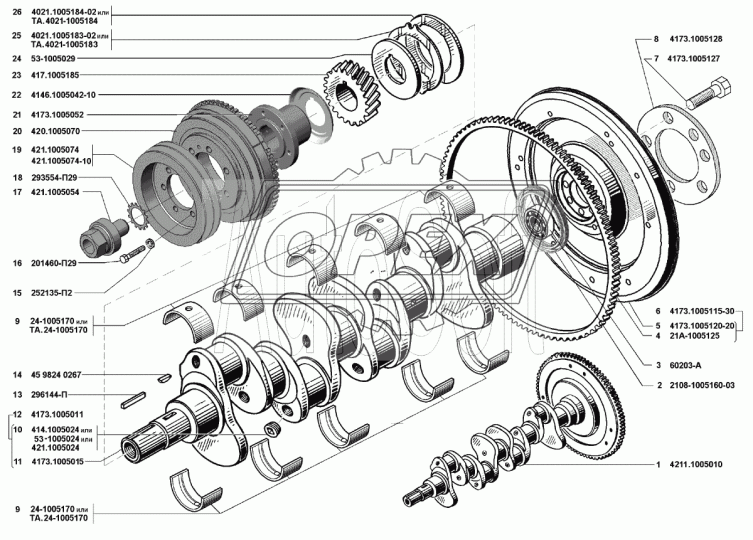 26 4021.1005184-02 или ТА.4021-1005184

25 4021.1005183-02 или ТА.4021-1005183

24 53-1005029

23 417.1005185

22 4146.1005042-10

21 4173.1005052

20 420.1005070

19 421.1005074
421.1005074-10

18 293554-П29

17 421.1005054

16 201460-П29

15 252135-П2

9 24-1005170 или ТА.24-1005170

14 45 9824 0267

13 296144-П

12 4173.1005011

10 414.1005024 или 53-1005024 или 421.1005024

11 4173.1005015

9 24-1005170 или ТА.24-1005170

8 4173.1005128

7 4173.1005127

6 4173.1005115-30

5 4173.1005120-20

4 21А-1005125

3 60203-А

2 2108-1005160-03

1 4211.1005010