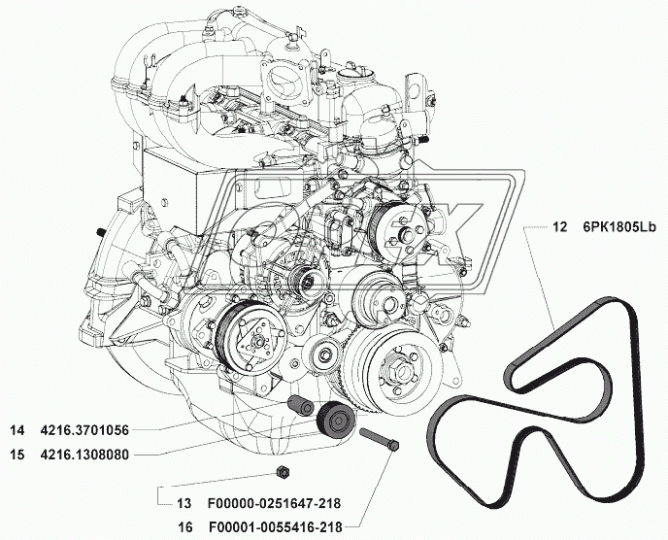 12 6PK1805Lb

14 4216.3701056

15 4216.1308080

13 F00000-0251647-218

16 F00001-0055416-218