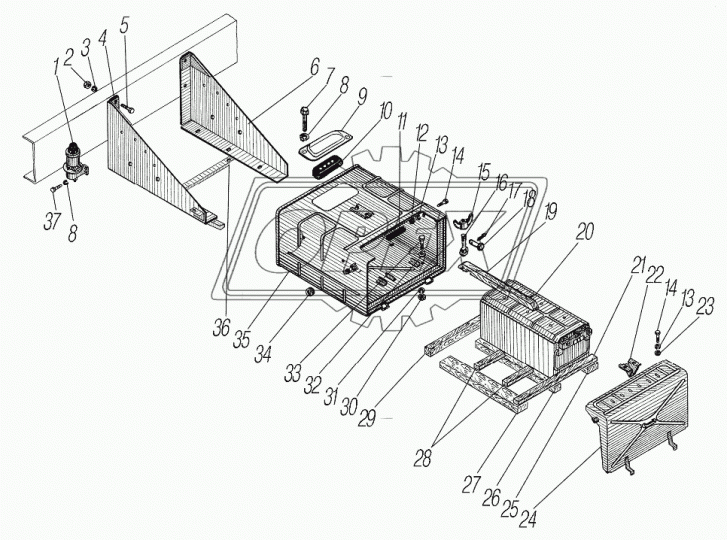 1
2
3
4
5
6
7
8
9
10
11
12
13
14
15
16
17
18
19
20
21
22
14
13
23
37
8
36
35
34
33
32
31
30
29
28
27
26
25
24