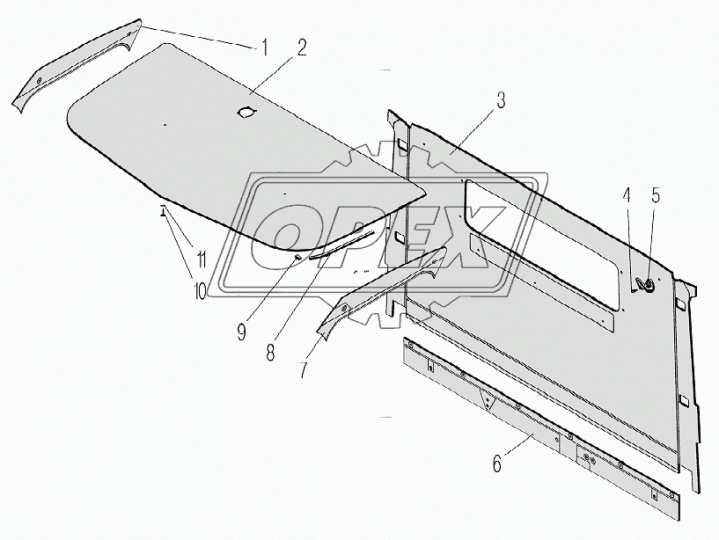 1
2
3
4
5
11
10
9
8
7
6
OPEX