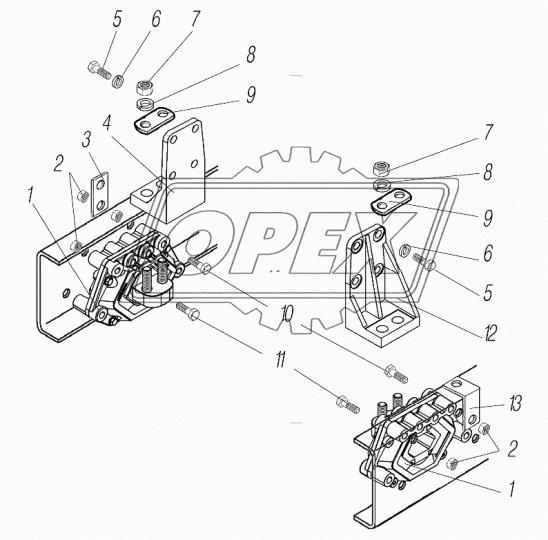 5
6
7
8
9
4
3
2
1
7
8
9
6
5
12
10
11
13
2
1
OPEX