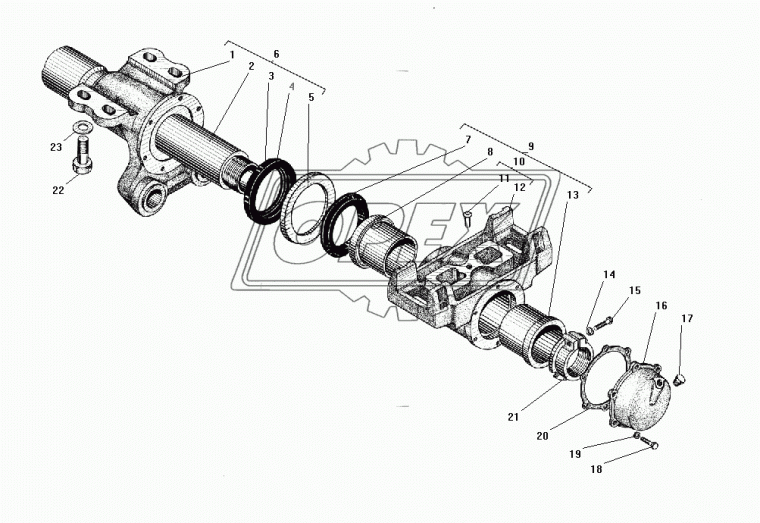 1
2
3
4
5
6
7
8
9
10
11
12
13
14
15
16
17
18
19
20
21
22
23
OPEX