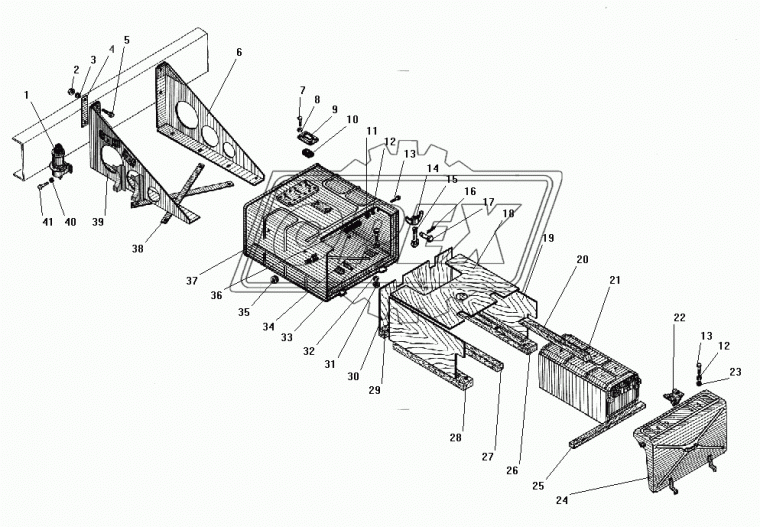 1
2
3
4
5
6
7
8
9
10
11
12
13
14
15
16
17
18
19
20
21
22
13
12
23
24
25
26
27
28
29
30
31
32
33
34
35
36
37
38
39
40
41