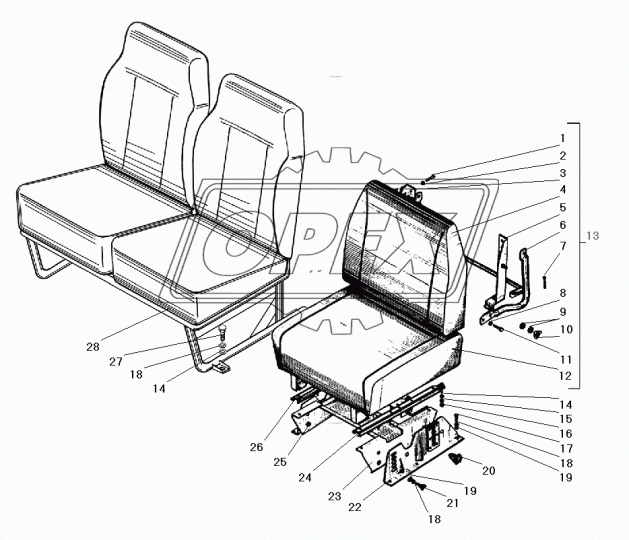 OPEX

1
2
3
4
5
6
7
8
9
10
11
12
13
14
15
16
17
18
19
20
19
21
18
22
23
24
25
26
28
27
18
14