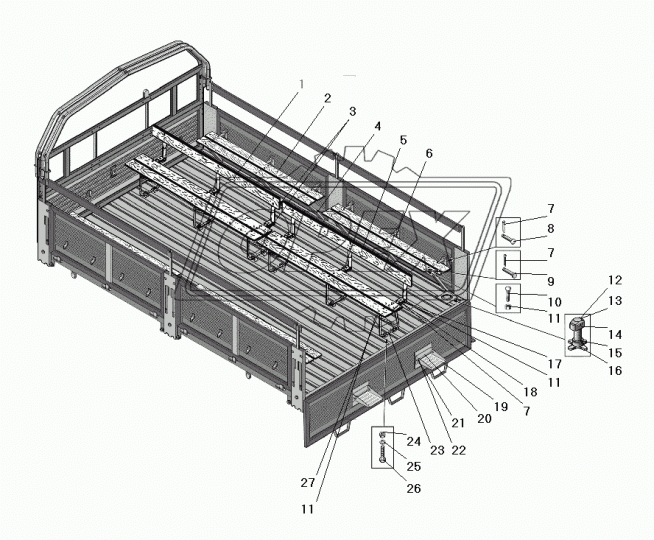 1
2
3
4
5
6
7
8
7
9
10
11
12
13
14
15
16
17
11
18
7
19
20
21
22
23
24
25
26
27
11