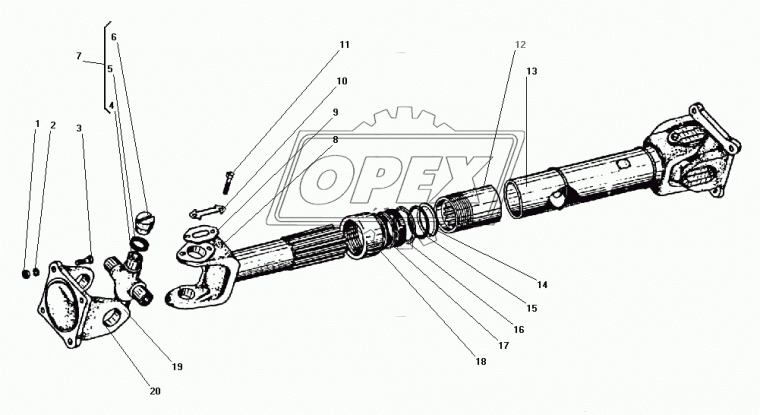 6
7
5
4
1
2
3
11
10
9
8
12
13
OPEX
14
15
16
17
18
19
20