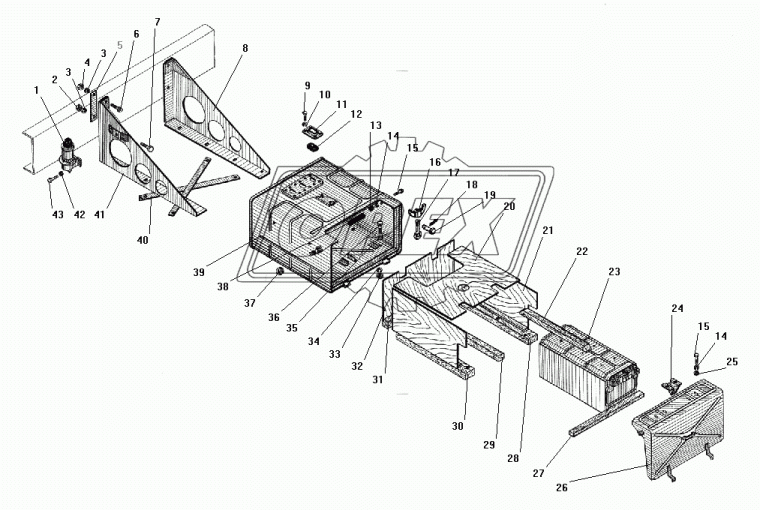 1
2
3
4
3
5
6
7
8
9
10
11
12
13
14
15
16
17
18
19
20
21
22
23
24
15
14
25
26
27
28
29
30
31
32
33
34
35
36
37
38
39
40
41
42
43