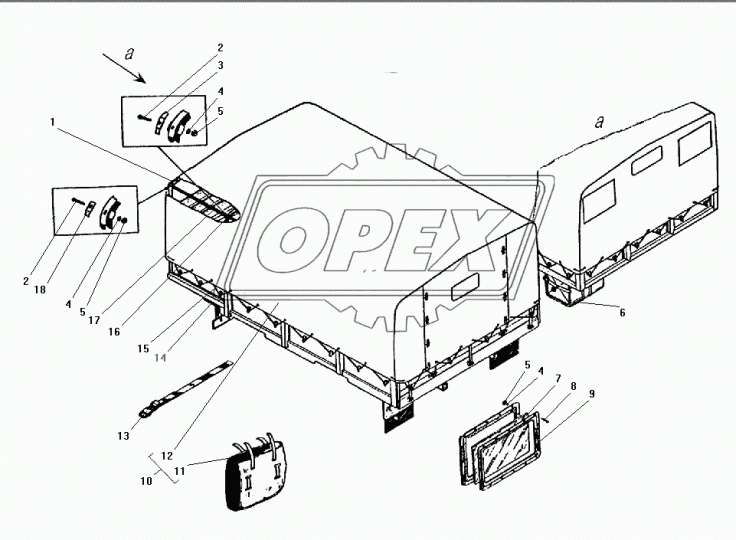 a
2
3
4
5
1
a
OPEX
2
18
4
5
17
16
15
14
6
13
5
4
7
8
9
12
11
10