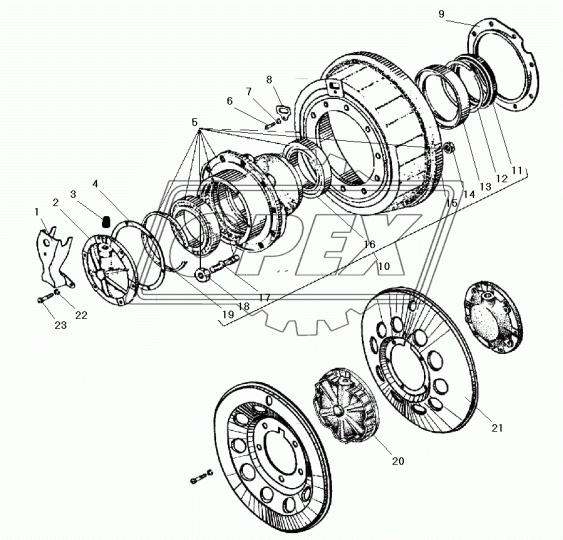 9
8
7
6
5
4
3
2
1
11
12
13
14
15
16
10
17
18
19
22
23
21
20
OPEX