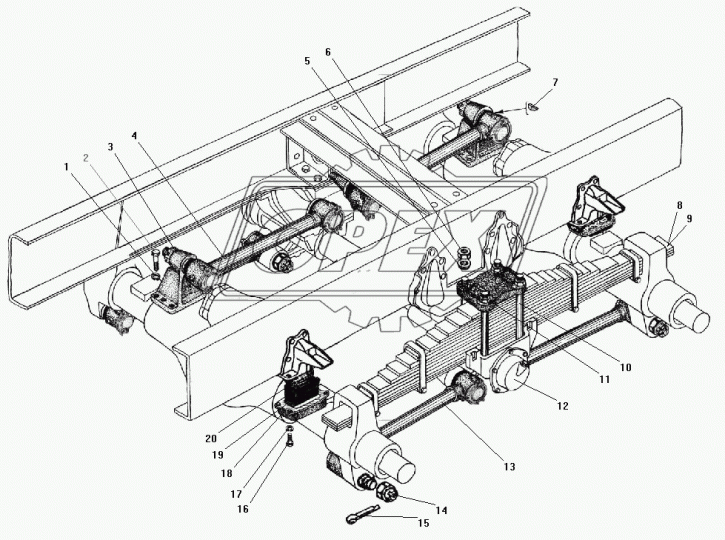 1
2
3
4
5
6
7
8
9
10
11
12
13
14
15
16
17
18
19
20
OPEX