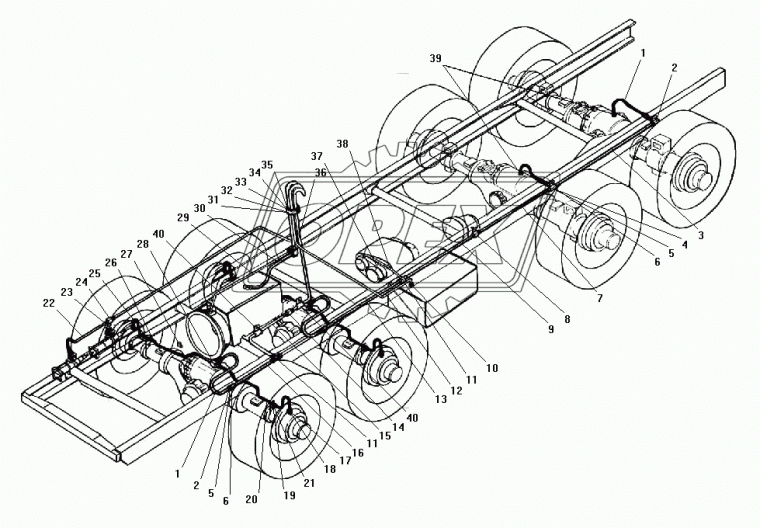 39
1
2
38
37
36
35
34
33
32
31
30
29
40
28
27
26
25
24
23
22
3
4
5
6
7
8
9
10
11
12
13
40
14
15
11
16
17
18
21
19
20
6
5
2
1
DREX