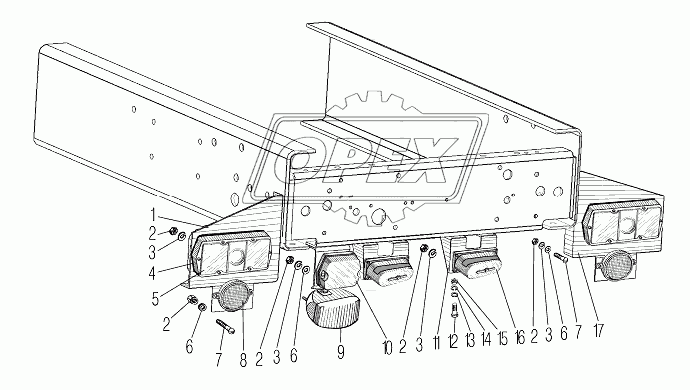 OPEX

1
2
3
4
5
2
6
7
8
2
3
6
9
10
2
3
11
12
13
14
15
16
2
3
6
7
17