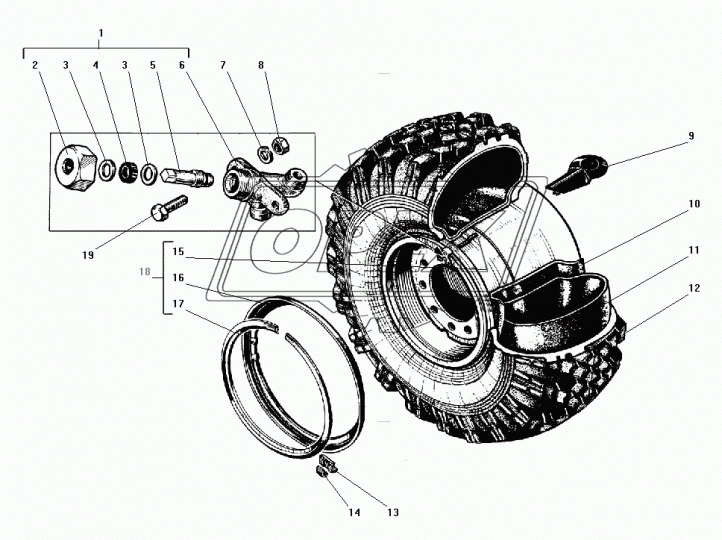 1
2
3
4
3
5
6
7
8
9
10
11
12
19
15
18
16
17
14
13