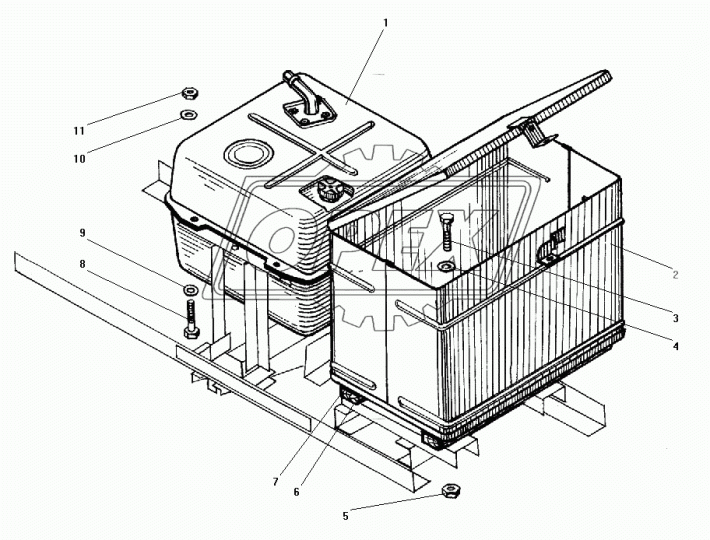 1
11
10
9
8
2
3
4
7
6
5
OPEX