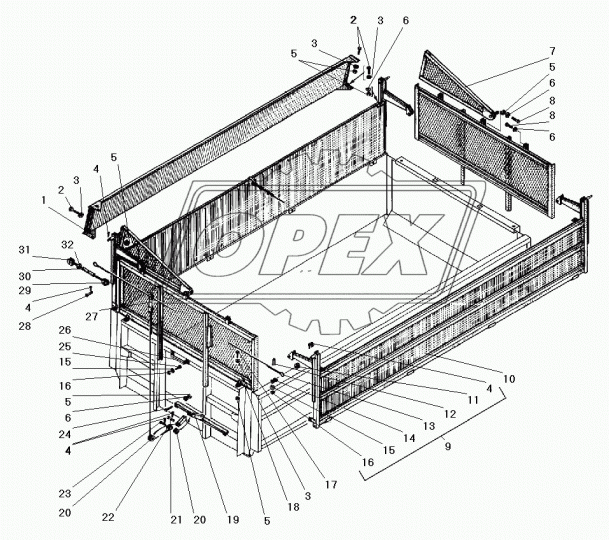 2 3 6
3
5
7
5
6
8
8
6
5
4
3
2
1
31
32
30
29
4
28
27
26
25
15
16
5
6
24
4
23
20
22
21 20 19 5 18 3 17
16 15 14 13 12 11 4 10
9
OPEX