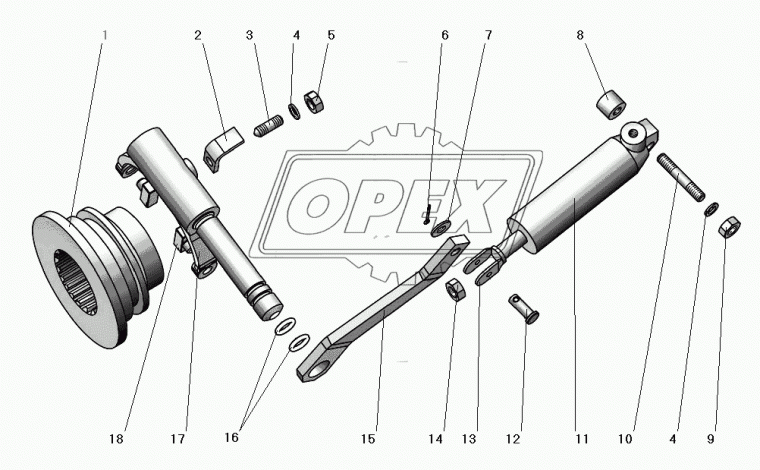 1 2 3 4 5 6 7 8

OPEX

18 17 16 15 14 13 12 11 10 4 9