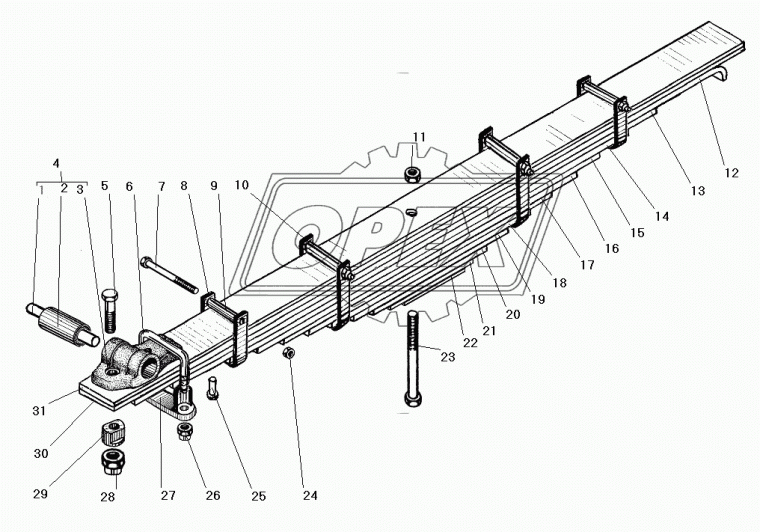 4
1 2 3 5 6 7 8 9 10 11
12
13
14
15
16
17
18
19
20
21
22
23
24
25
26
27
28
29
30
31
OPEX