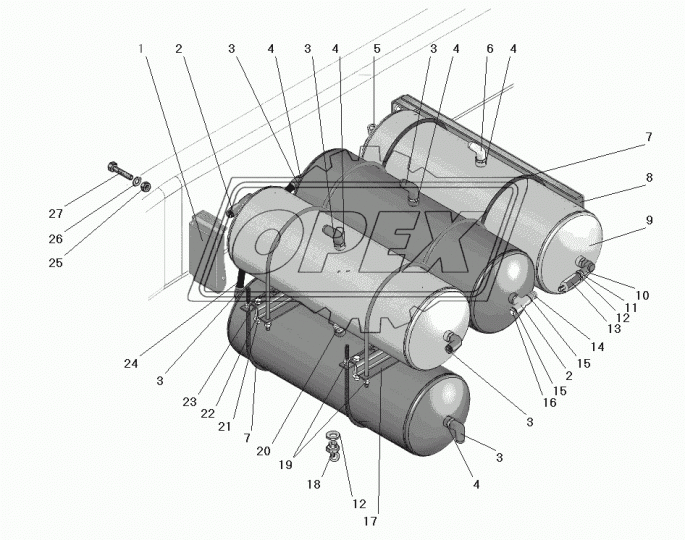 1 2 3 4 3 4 5 3 4 6 4

7

8

9

10

11

12

13

14

15

2

15

16

3

3

4

27

26

25

24

3

23

22

21

7

20

19

18

12

17

OPEX