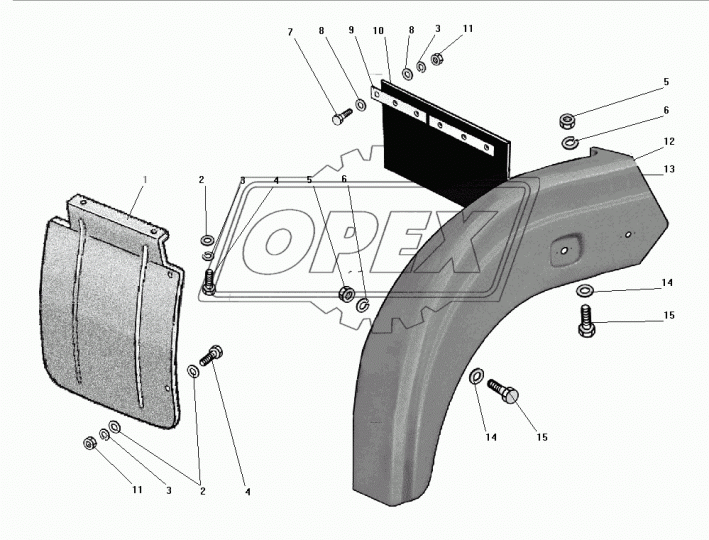 7
8
9
10
8
3
11
5
6
12
13
1
2
3
4
5
6
OPEX
14
15
14
15
11
3
2
4