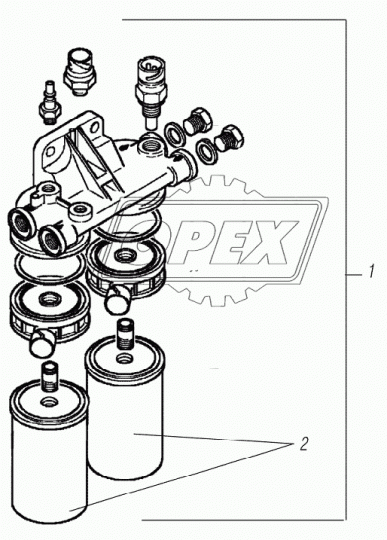 OPEX

1

2