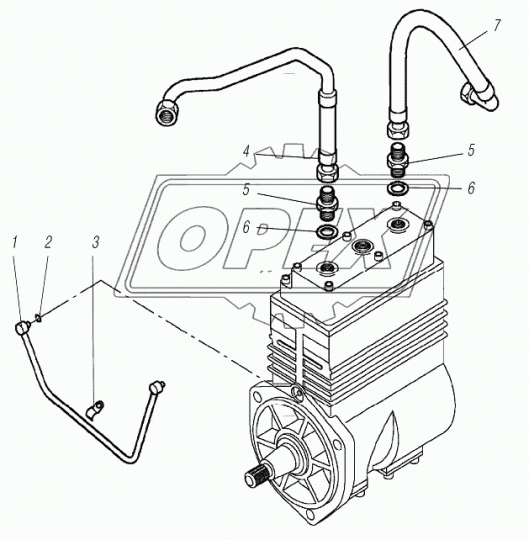 7
4
5
5
6
6
1
2
3
OPEX