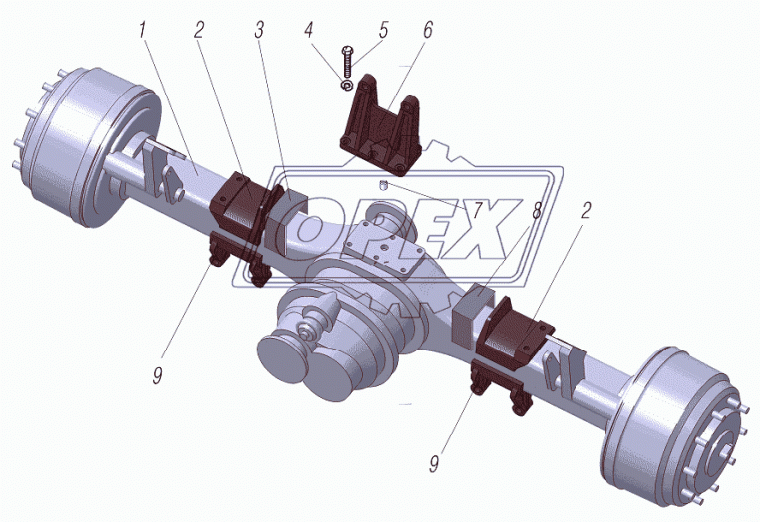 1
2
3
4
5
6
7
8
2
9
9
OPEX