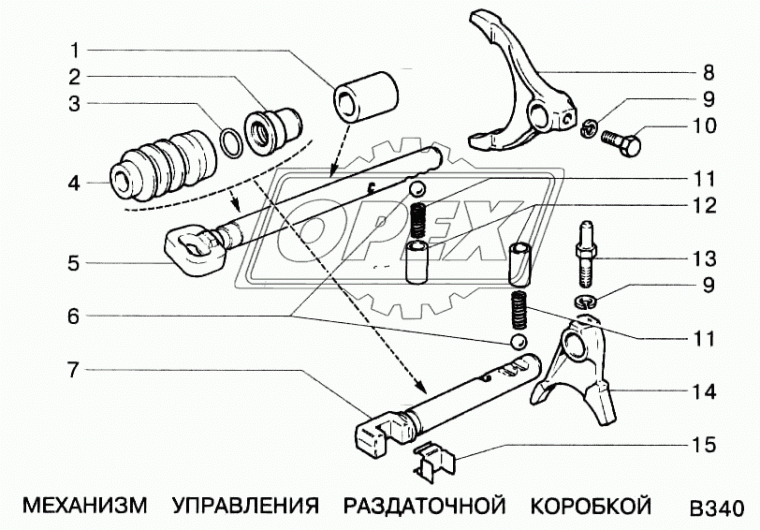 1
2
3
4
5
6
7
8
9
10
11
12
13
9
11
14
15
OPEX
МЕХАНИЗМ УПРАВЛЕНИЯ РАЗДАТОЧНОЙ КОРОБКОЙ B340