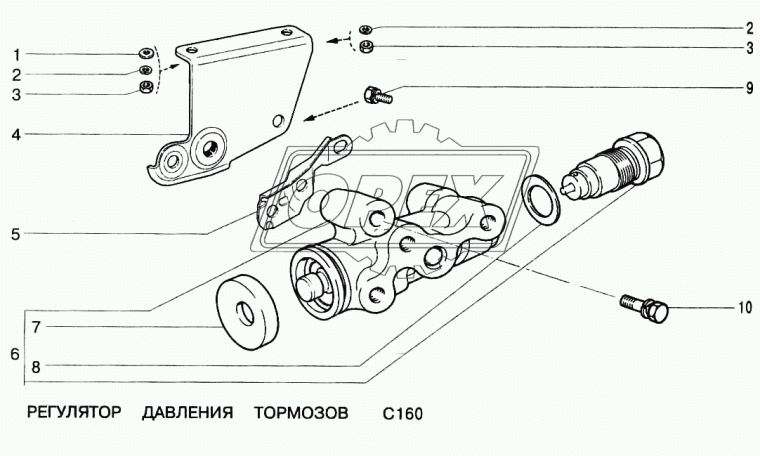 1
2
3
4
5
7
6
8
2
3
9
10
OPEX
РЕГУЛЯТОР ДАВЛЕНИЯ ТОРМОЗОВ С160