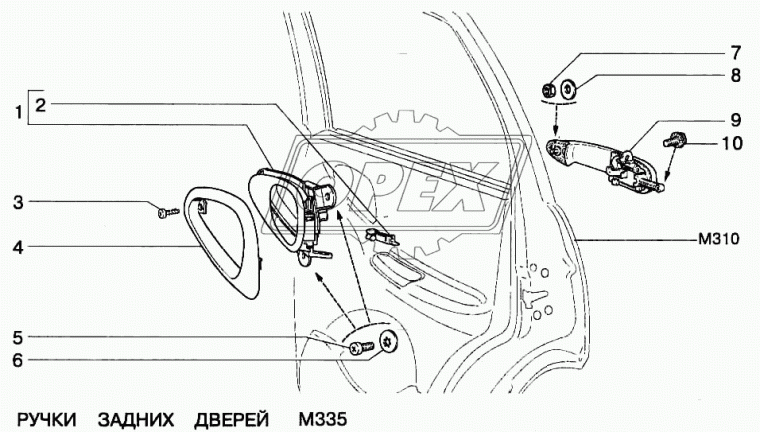 1
2
3
4
5
6
7
8
9
10
M310
OPEX
РУЧКИ ЗАДНИХ ДВЕРЕЙ M335