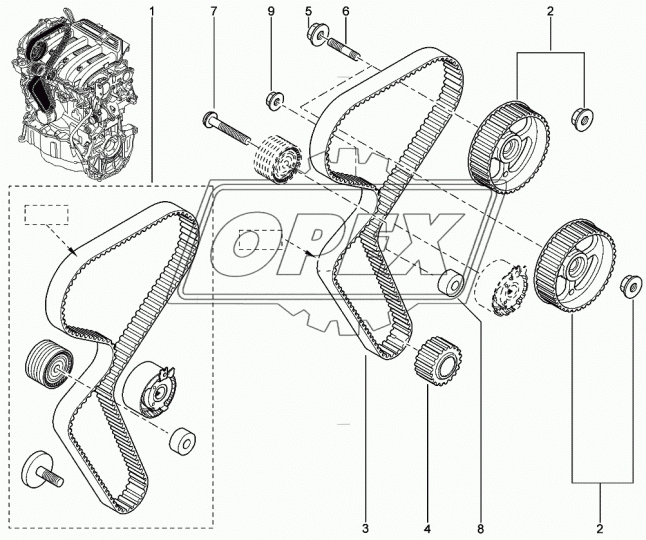 1
7
9
5
6
2
OPEX
3
4
8
2