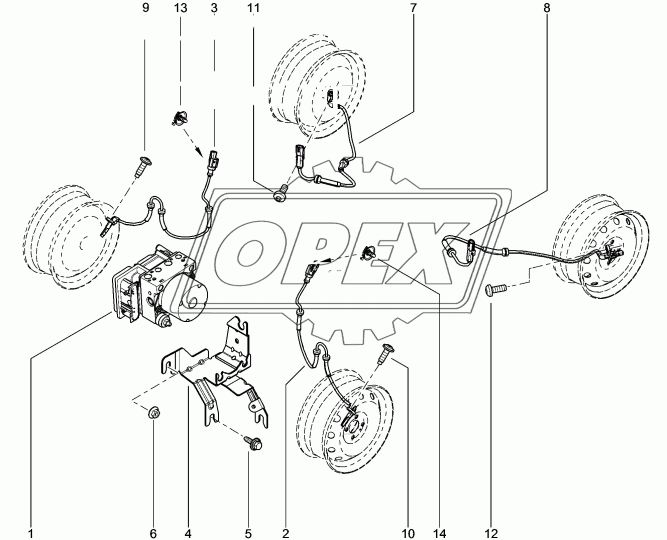 9
13
3
11
7
8
OPEX
1
6
4
5
2
10
14
12