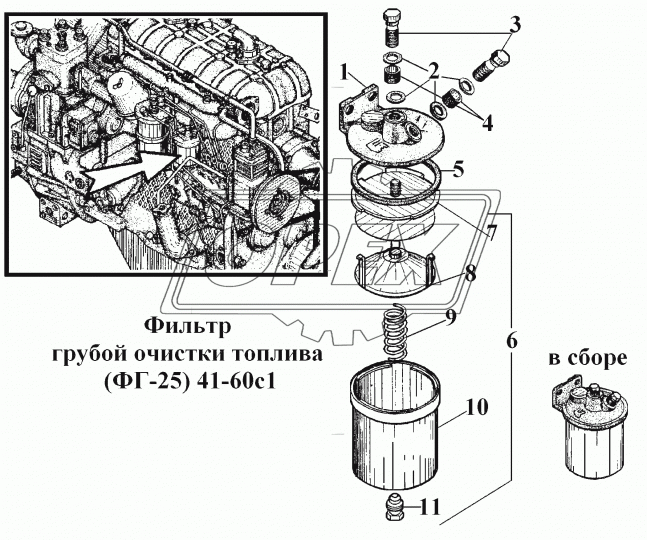 3
1
2
4
5
7
8
9
6
10
11

Фильтр
грубой очистки топлива
(ФГ-25) 41-60с1

в сборе