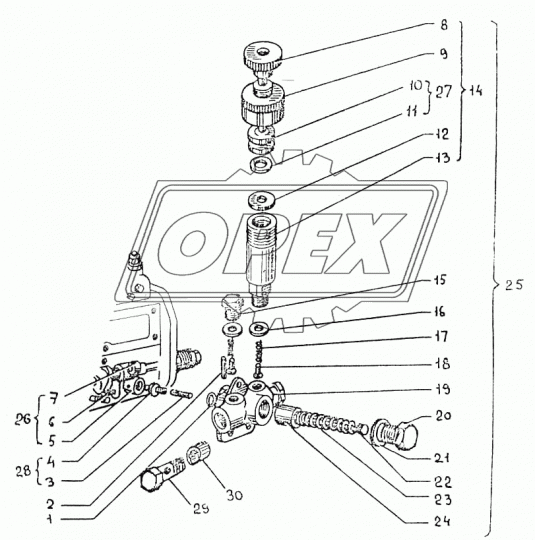 8
9
10
11
27
14
12
13
OPEX
15
16
17
18
19
20
21
22
23
24
25
26
7
6
5
28
4
3
2
1
29
30