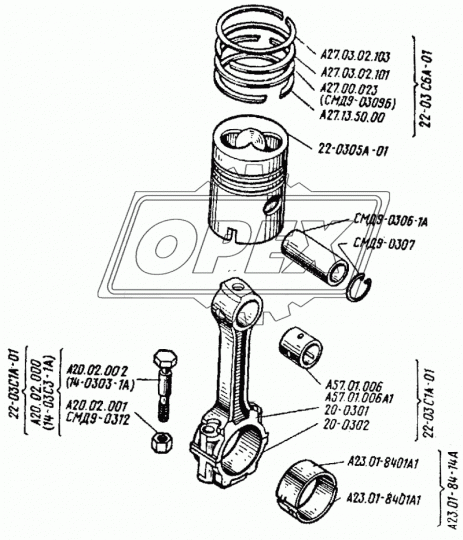 А27.03.02.103
А27.03.02.101
А27.00.023
(СМД9-0309Б)
А27.13.50.00
22-03 С6А-01
22-0305А-01
OPEX
СМД9-0306-1А
СМД9-0307
22-03С1А-01
А20.02.000
(14-03С3-1А)
А20.02.002
(14-0303-1А)
А20.02.001
СМД9-0312
А57.01.006
А57.01.006А1
20-0301
20-0302
22-03 С1А-01
А23.01-8401А1
А23.01-8401А1
А23.01-84-14А