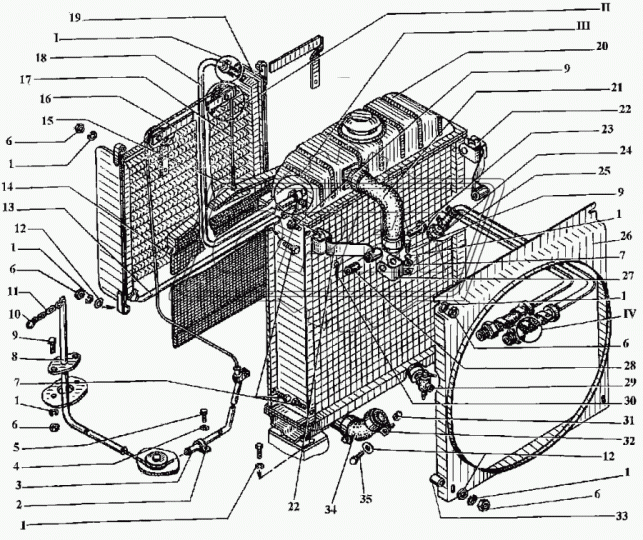 19
I
18
17
16
15
6
1
14
13
12
1
6
11
10
9
8
7
1
6
5
4
3
2
1
II
III
20
9
21
22
23
24
25
9
1
26
7
27
1
IV
6
28
29
30
31
32
12
1
6
33
22
34
35