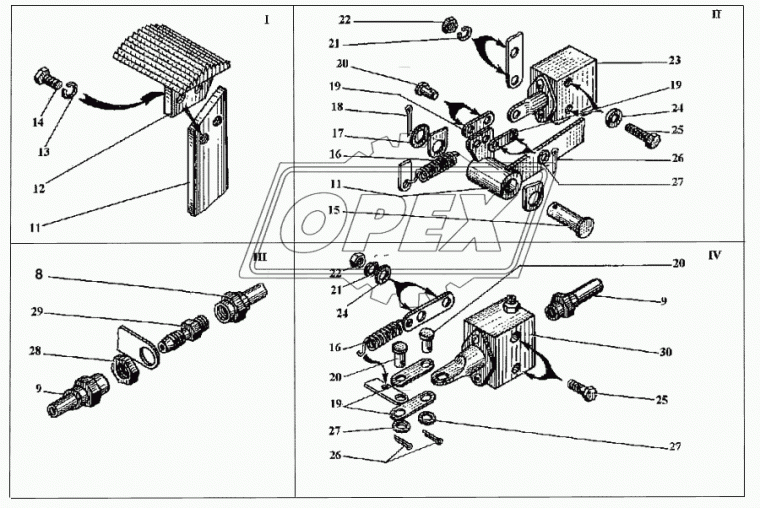 I
14
13
12
11

II
22
21
20
19
18
17
16
11
15
23
19
24
25
26
27

OPEX

III
8
29
28
9

IV
22
21
24
16
20
19
27
26
20
9
30
25
27