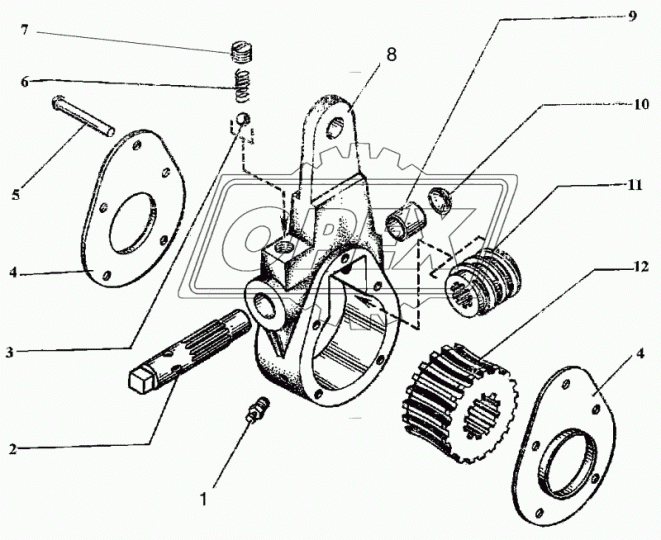 7
6
5
4
3
2
1
8
9
10
11
12
4
OPEX