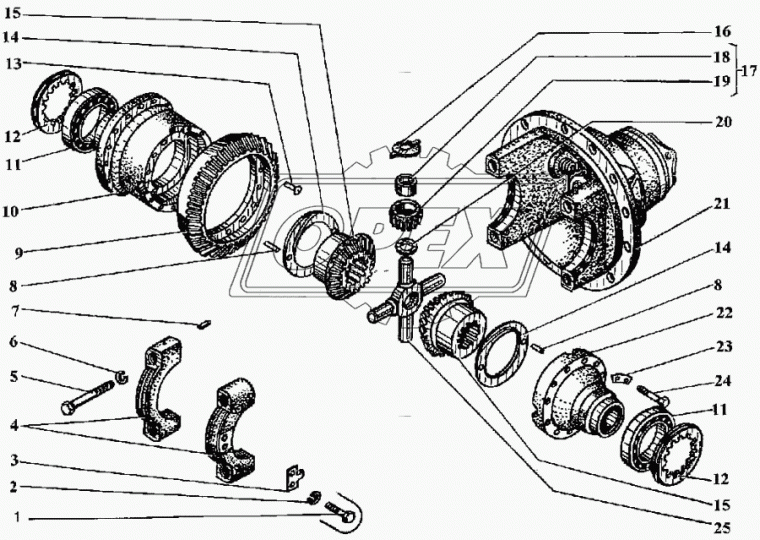 15
14
13
12
11
10
9
8
7
6
5
4
3
2
1
16
18
19
17
20
21
14
8
22
23
24
11
12
15
25
OPEX