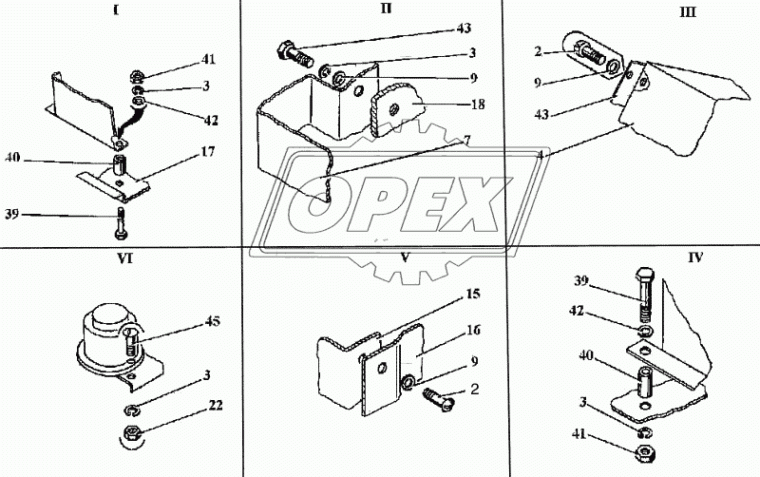 I
41
3
42
40
17
39
II
43
3
9
18
7
III
2
9
43
4
OPEX
VI
45
3
22
V
15
16
9
2
IV
39
42
40
3
41