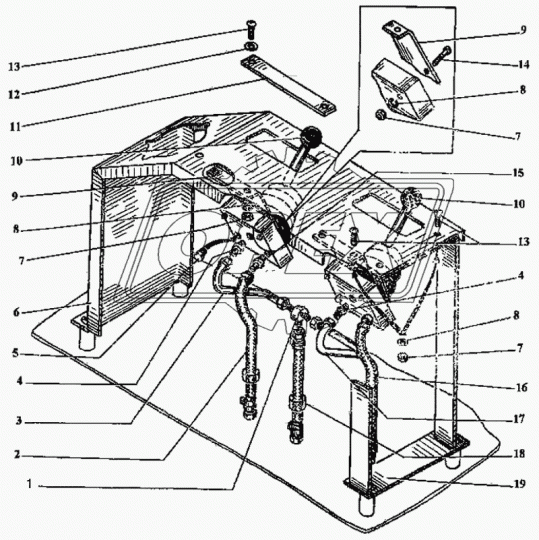 13
12
11
10
9
8
7
6
5
4
3
2
1
9
14
8
7
15
10
13
4
8
7
16
17
18
19