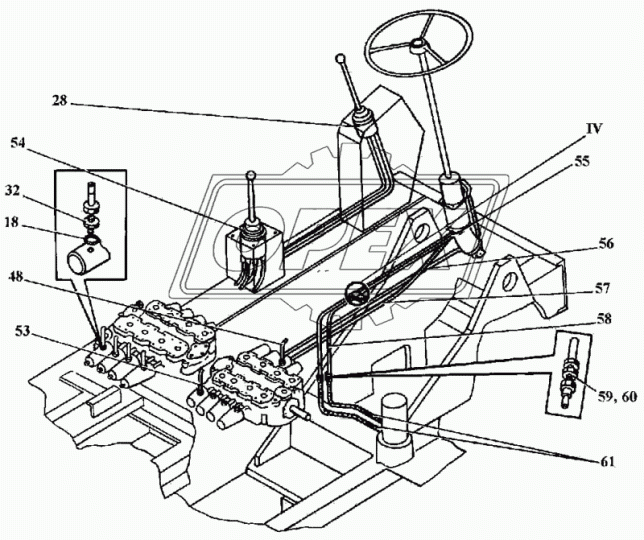 28
54
32
18
48
53
IV
55
56
57
58
59, 60
61
OPEX