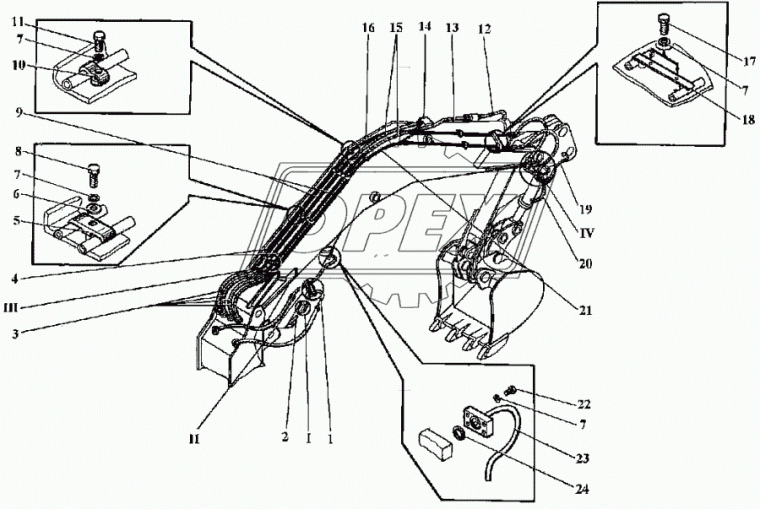 11
7
10
9
8
7
6
5
4
III
3
16
15
14
13
12
17
7
18
19
IV
20
21
II
2
I
1
22
7
23
24
OPEX