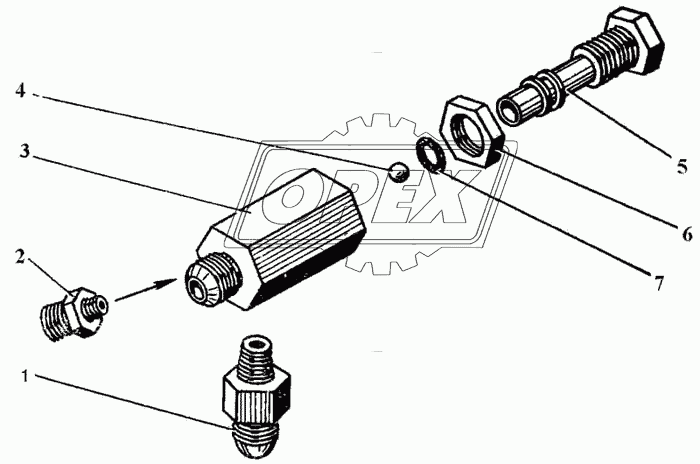 4
3
2
1
5
6
7
OPEX