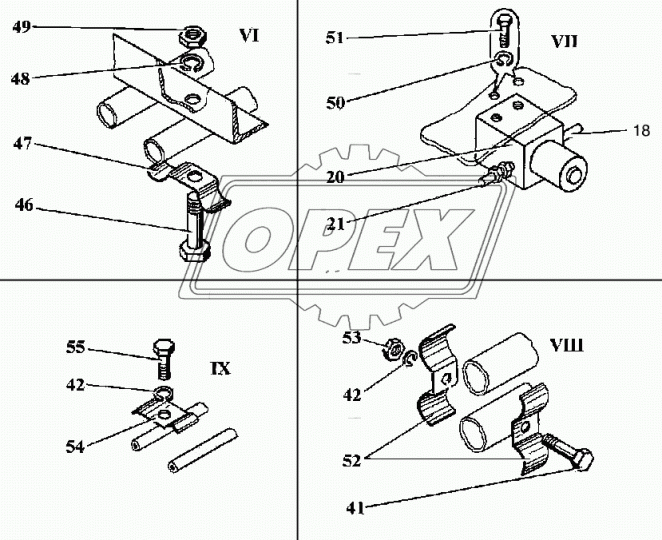 49
VI
48
47
46
51
VII
50
18
20
21
OPEX
55
IX
42
54
53
VIII
42
52
41