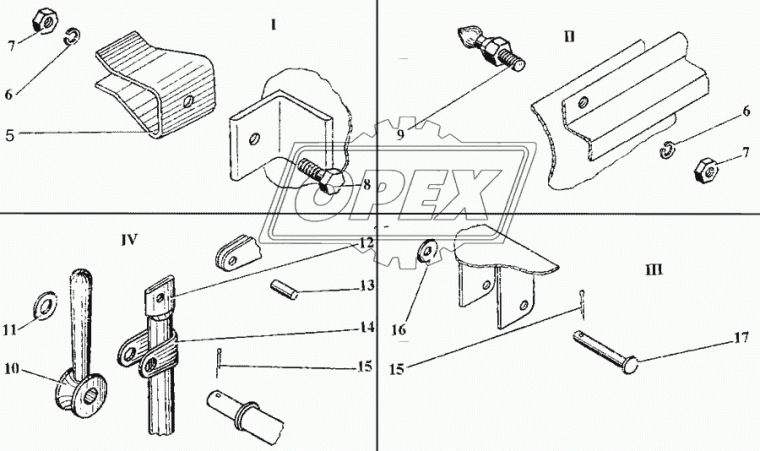 I
7
6
5
8
II
9
6
7
OPEX
IV
12
13
11
14
10
15
III
16
15
17