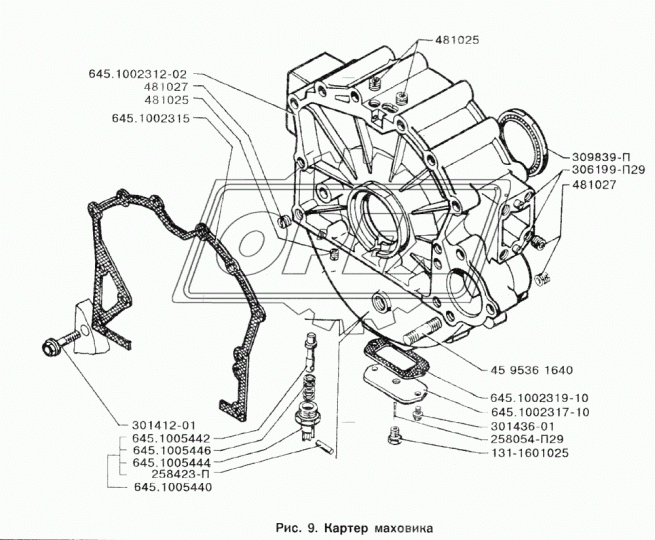 481025
645.1002312-02
481027
481025
645.1002315
309839-П
306199-П29
481027
45 9536 1640
645.1002319-10
645.1002317-10
301436-01
258054-П29
131-1601025
301412-01
645.1005442
645.1005446
645.1005444
258423-П
645.1005440

Рис. 9. Картер маховика